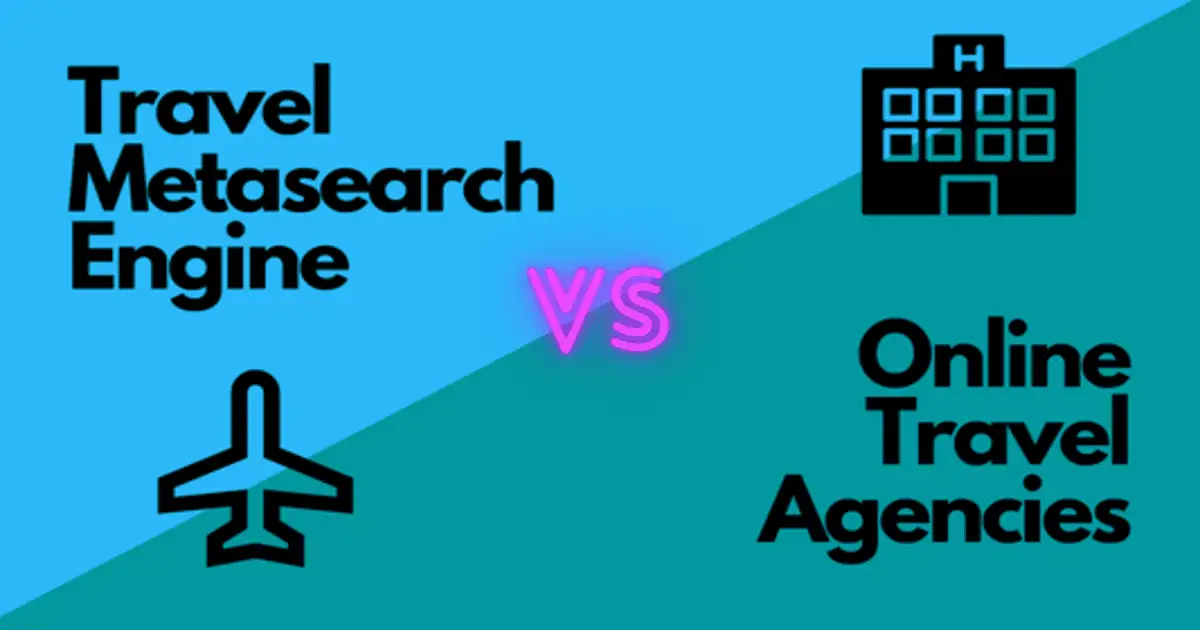 Travel Metasearch Engine

H

VS

Online Travel Agencies